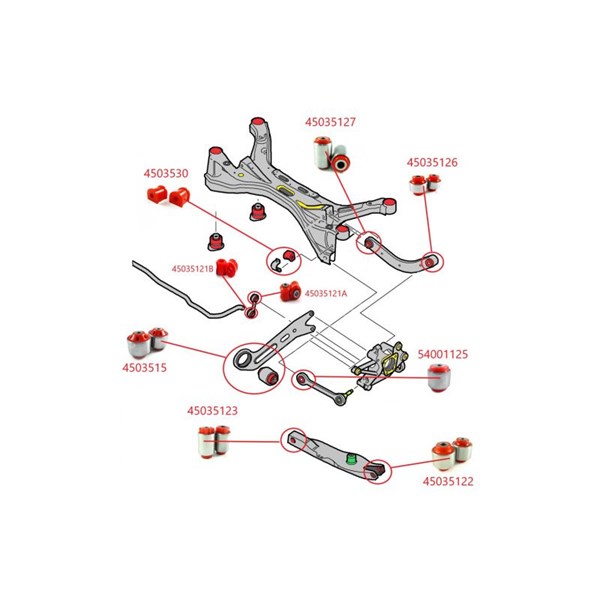 45035127

45035126

4503530

45035121B

45035121A

4503515

54001125

45035123

45035122